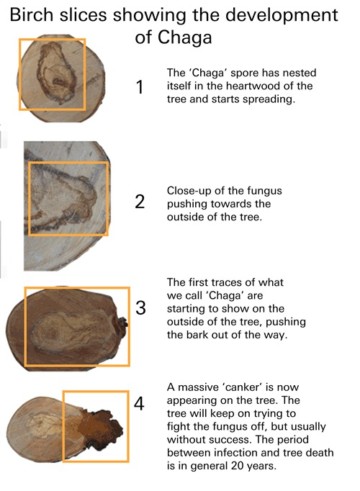 Birch slices showing the development of Chaga

1

The 'Chaga' spore has nested itself in the heartwood of the tree and starts spreading.

2

Close-up of the fungus pushing towards the outside of the tree.

3

The first traces of what we call 'Chaga' are starting to show on the outside of the tree, pushing the bark out of the way.

4

A massive 'canker' is now appearing on the tree. The tree will keep on trying to fight the fungus off, but usually without success. The period between infection and tree death is in general 20 years.